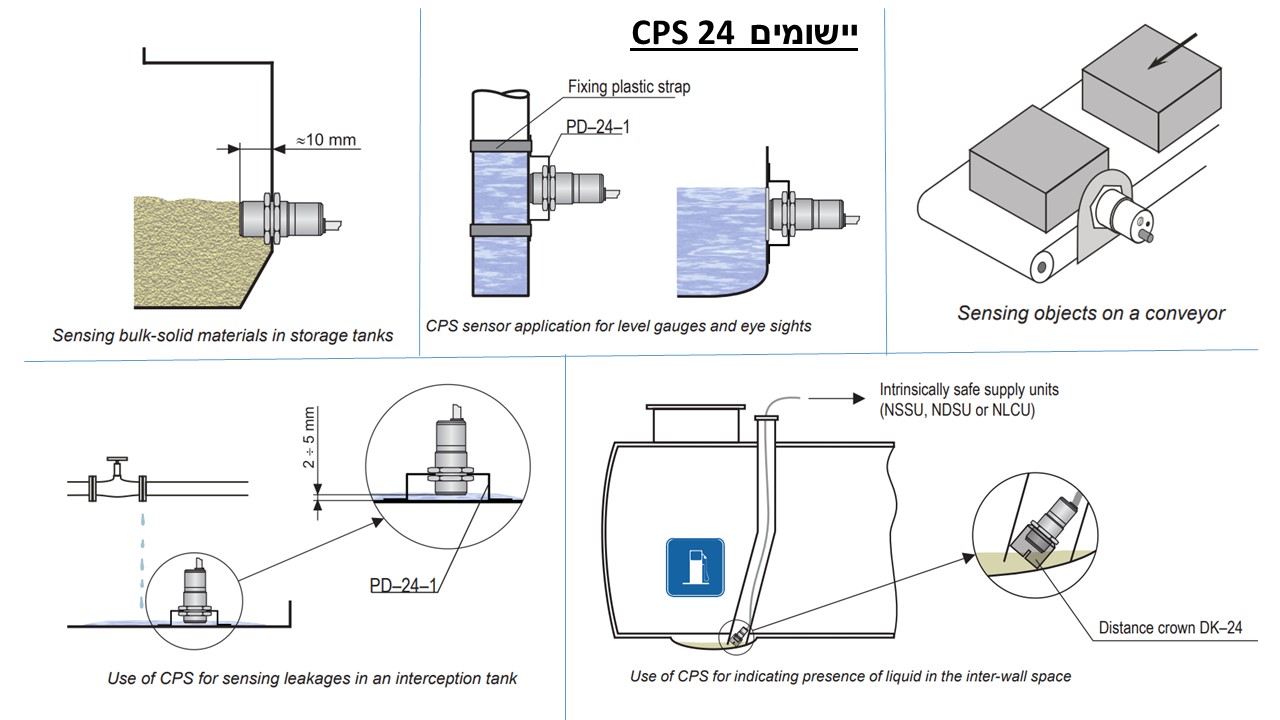 יישומים CPS 24

≈10 mm

Sensing bulk-solid materials in storage tanks

Fixing plastic strap

PD–24–1

CPS sensor application for level gauges and eye sights

Sensing objects on a conveyor

2 ÷ 5 mm

PD–24–1

Use of CPS for sensing leakages in an interception tank

Intrinsically safe supply units (NSSU, NDSU or NLCU)

Distance crown DK–24

Use of CPS for indicating presence of liquid in the inter-wall space